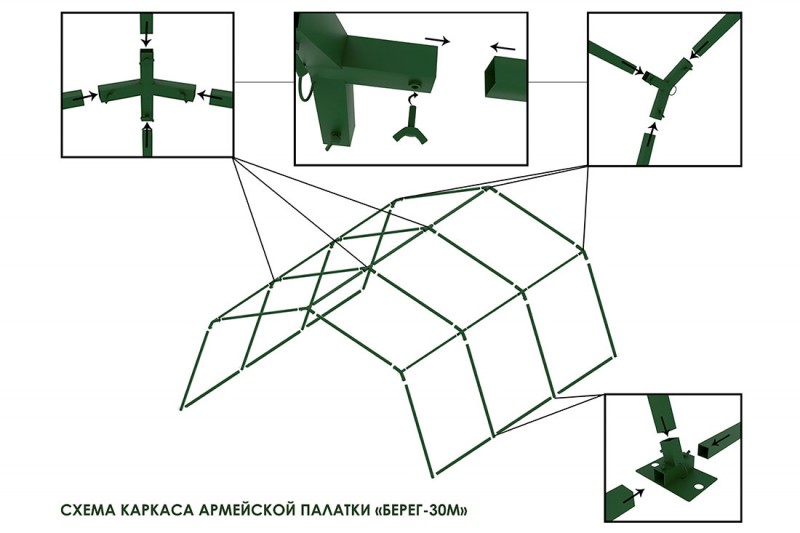 СХЕМА КАРКАСА АРМЕЙСКОЙ ПАЛАТКИ «БЕРЕГ-30М»