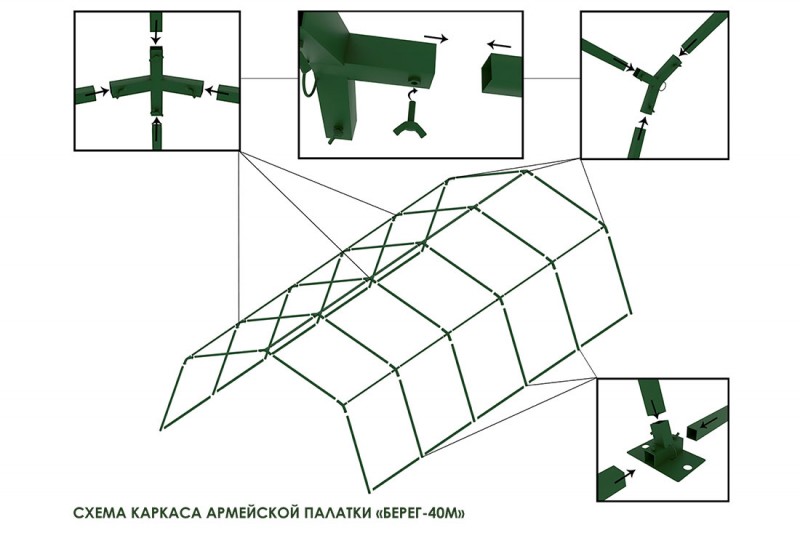 СХЕМА КАРКАСА АРМЕЙСКОЙ ПАЛАТКИ «БЕРЕГ-40М»