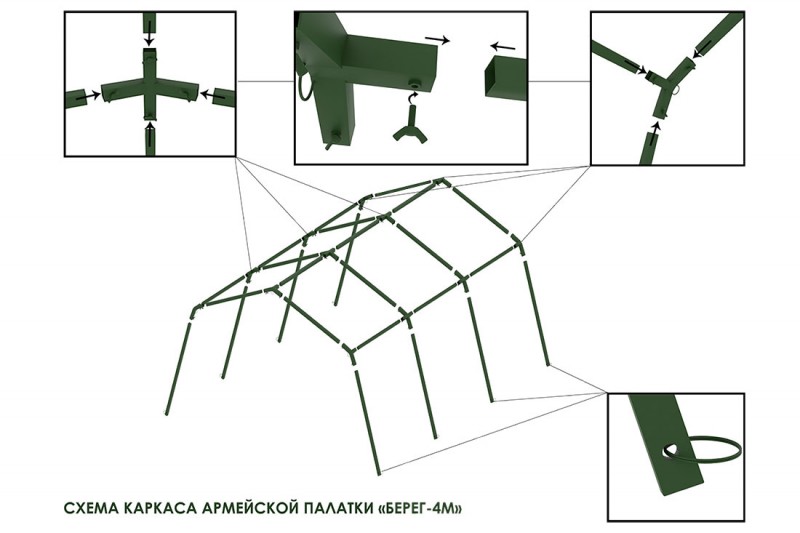 СХЕМА КАРКАСА АРМЕЙСКОЙ ПАЛАТКИ «БЕРЕГ-4М»