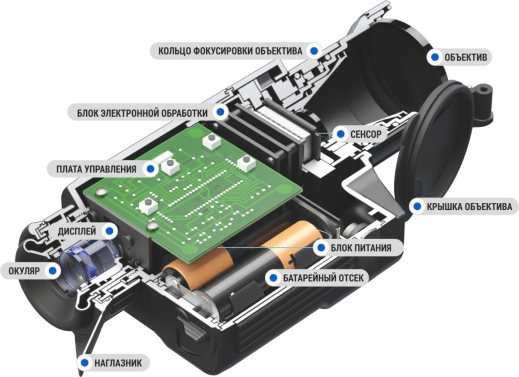 КОЛЬЦО ФОКУСИРОВКИ ОБЪЕКТИВА
ОБЪЕКТИВ
БЛОК ЭЛЕКТРОННОЙ ОБРАБОТКИ
СЕНСОР
ПЛАТА УПРАВЛЕНИЯ
КРЫШКА ОБЪЕКТИВА
ДИСПЛЕЙ
БЛОК ПИТАНИЯ
ОКУЛЯР
БАТАРЕЙНЫЙ ОТСЕК
НАГЛАЗНИК